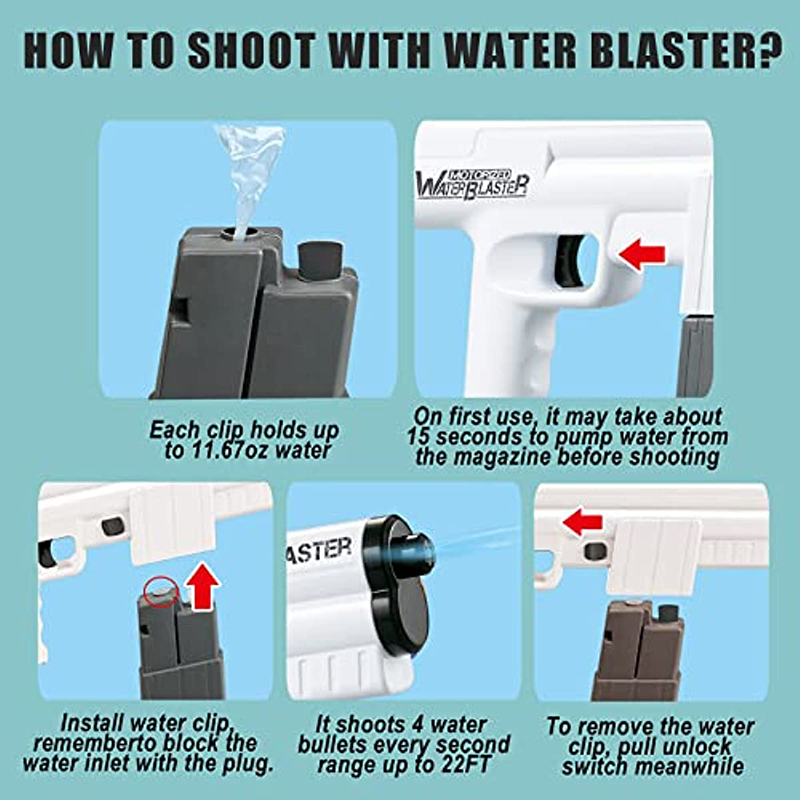 HOW TO SHOOT WITH WATER BLASTER?

MOTORIZED WATER BLASTER

Each clip holds up to 11.67oz water

On first use, it may take about 15 seconds to pump water from the magazine before shooting

ASTER

Install water clip, rememberto block the water inlet with the plug.

It shoots 4 water bullets every second range up to 22FT

To remove the water clip, pull unlock switch meanwhile